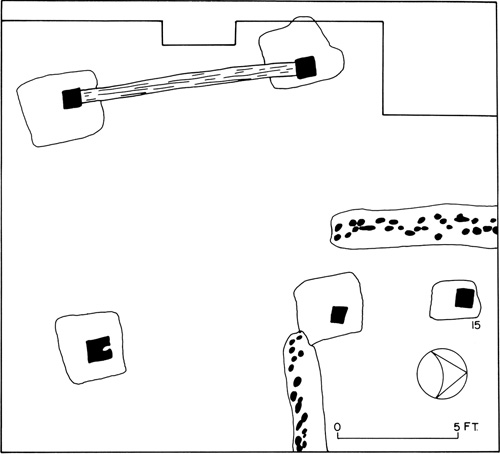 15

0

5 FT.